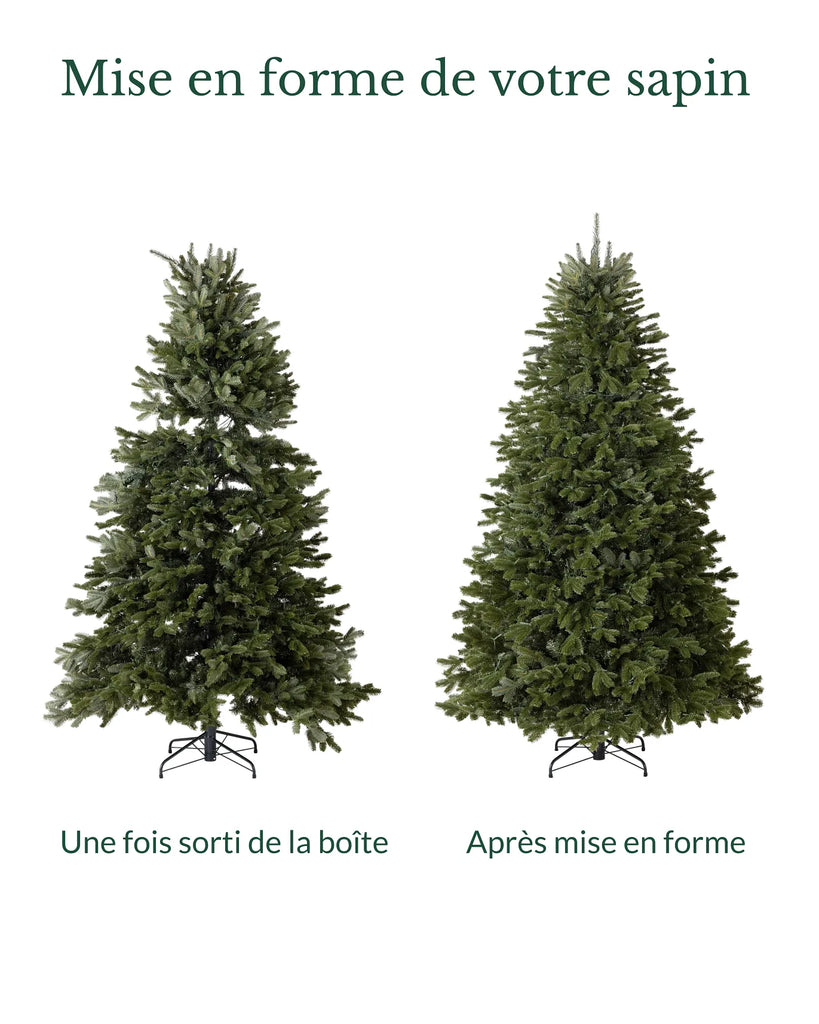 Mise en forme de votre sapin

Une fois sorti de la boîte

Après mise en forme