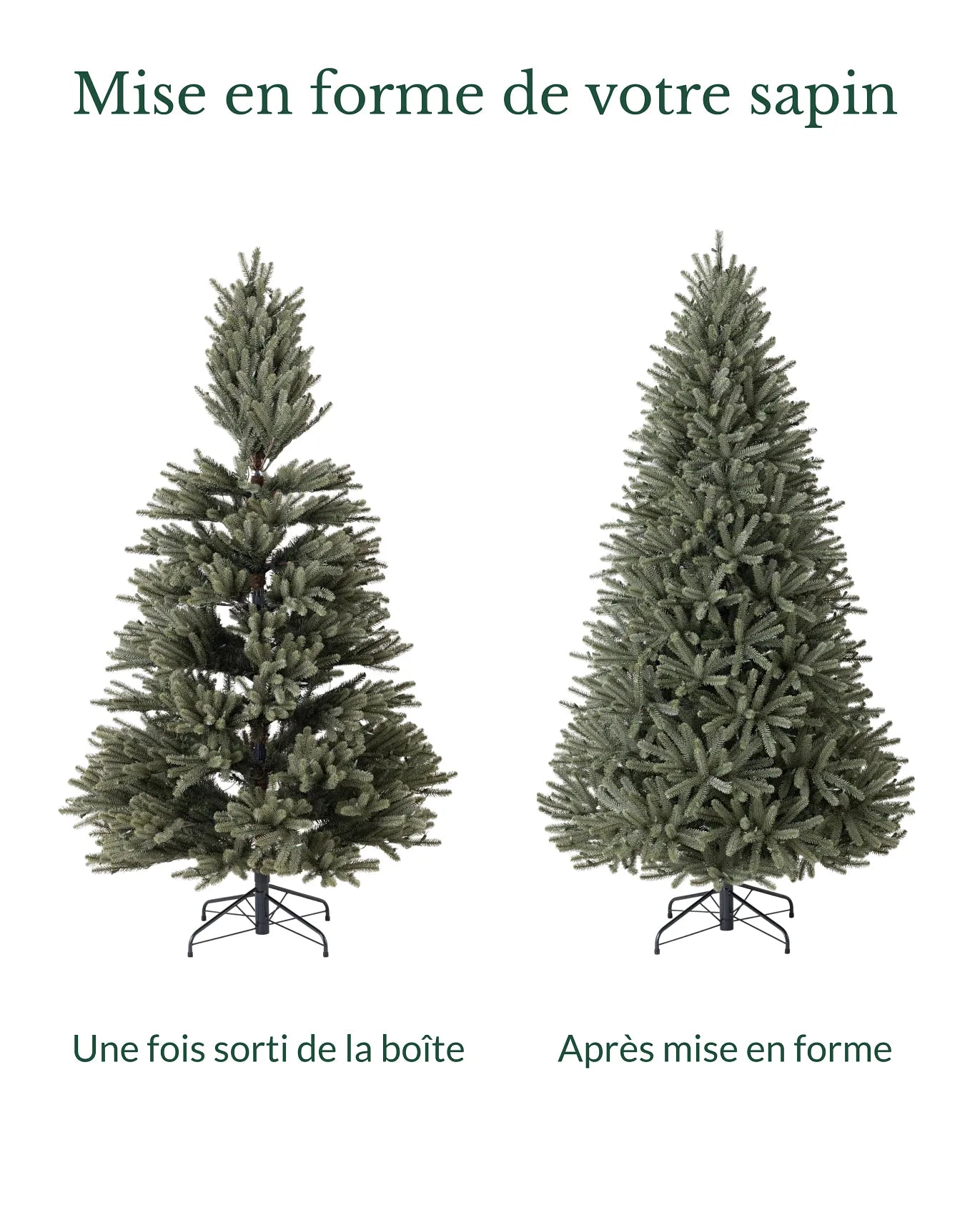 Mise en forme de votre sapin

Une fois sorti de la boîte

Après mise en forme