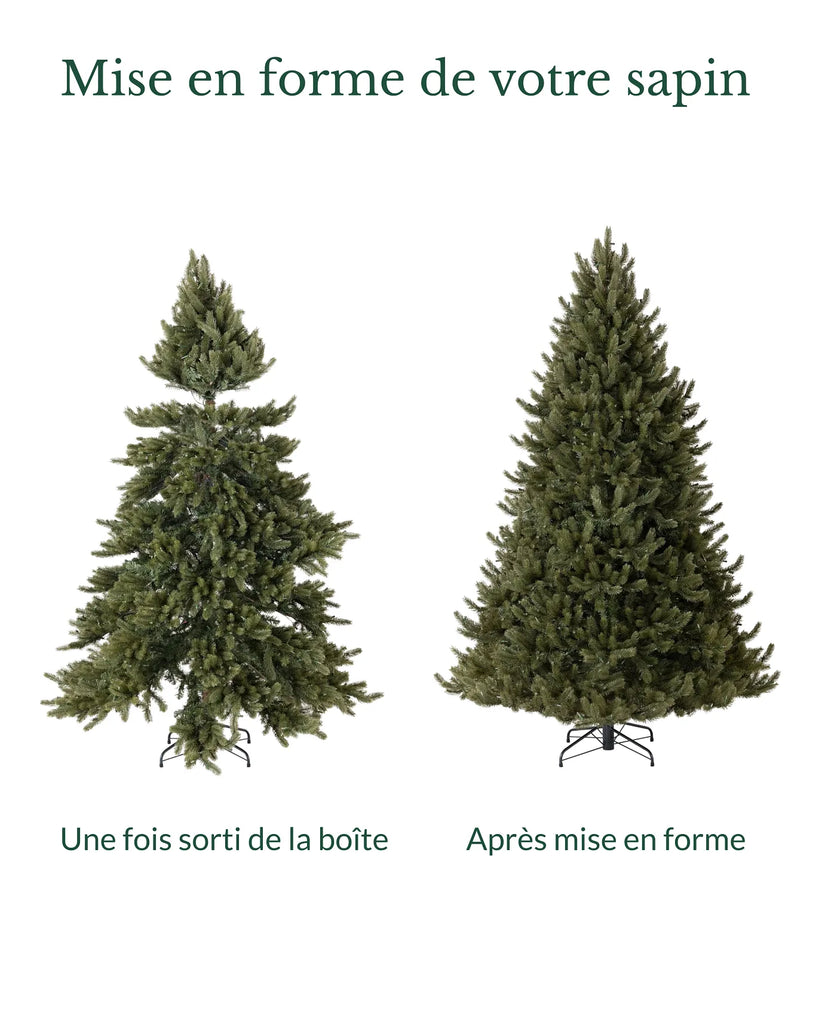 Mise en forme de votre sapin

Une fois sorti de la boîte

Après mise en forme