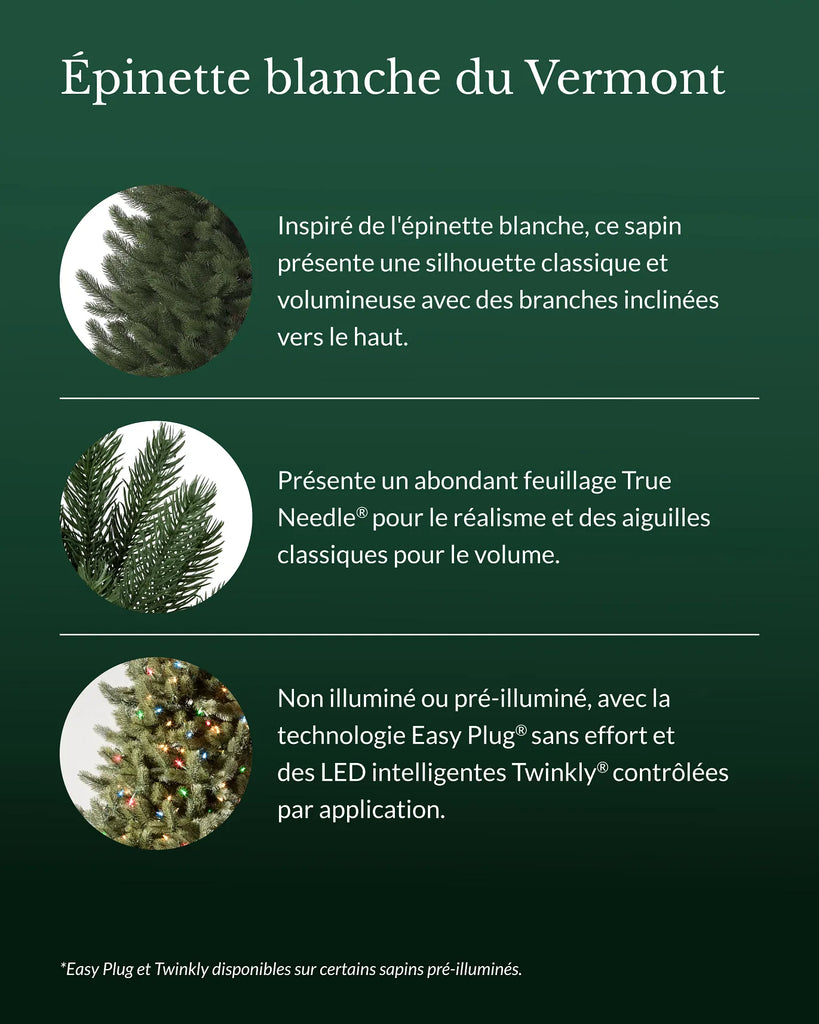 Épinette blanche du Vermont

Inspiré de l'épinette blanche, ce sapin présente une silhouette classique et volumineuse avec des branches inclinées vers le haut.

Présente un abondant feuillage True Needle® pour le réalisme et des aiguilles classiques pour le volume.

Non illuminé ou pré-illuminé, avec la technologie Easy Plug® sans effort et des LED intelligentes Twinkly® contrôlées par application.

*Easy Plug et Twinkly disponibles sur certains sapins pré-illuminés.